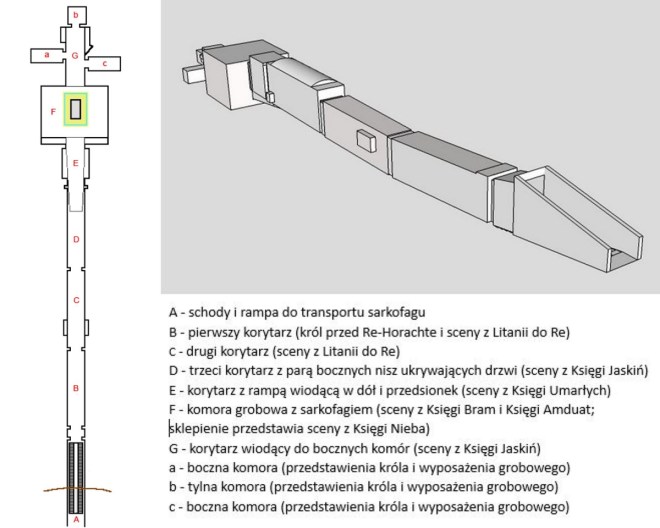 b
a
G
c
F
E
D
C
B
A

A - schody i rampa do transportu sarkofagu
B - pierwszy korytarz (król przed Re-Horachte i sceny z Litanii do Re)
C - drugi korytarz (sceny z Litanii do Re)
D - trzeci korytarz z parą bocznych nisz ukrywających drzwi (sceny z Księgi Jaskiń)
E - korytarz z rampą wiodącą w dół i przedsionek (sceny z Księgi Umarłych)
F - komora grobowa z sarkofagiem (sceny z Księgi Bram i Księgi Amduat; sklepienie przedstawia sceny z Księgi Nieba)
G - korytarz wiodący do bocznych komór (sceny z Księgi Jaskiń)
a - boczna komora (przedstawienia króla i wyposażenia grobowego)
b - tylna komora (przedstawienia króla i wyposażenia grobowego)
c - boczna komora (przedstawienia króla i wyposażenia grobowego)