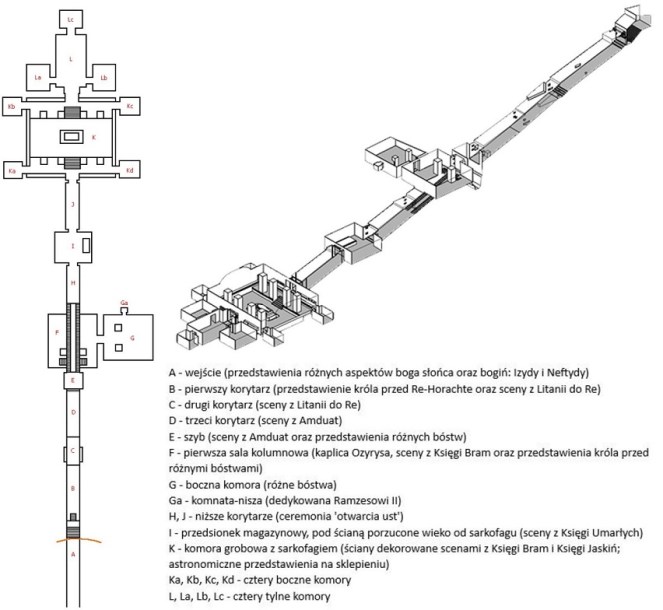 Lc
L
La
Lb
Kb
Kc
K
Ka
Kd
J
I
H
Ga
F
G
E
D
C
B
A

A - wejście (przedstawienia różnych aspektów boga słońca oraz bogiń: Izydy i Neftydy)
B - pierwszy korytarz (przedstawienie króla przed Re-Horachte oraz sceny z Litanii do Re)
C - drugi korytarz (sceny z Litanii do Re)
D - trzeci korytarz (sceny z Amduat)
E - szyb (sceny z Amduat oraz przedstawienia różnych bóstw)
F - pierwsza sala kolumnowa (kaplica Ozyrysa, sceny z Księgi Bram oraz przedstawienia króla przed różnymi bóstwami)
G - boczna komora (różne bóstwa)
Ga - komnata-nisza (dedykowana Ramzesowi II)
H, J - niższe korytarze (ceremonia 'otwarcia ust')
I - przedsionek magazynowy, pod ścianą porzucone wieko od sarkofagu (sceny z Księgi Umarłych)
K - komora grobowa z sarkofagiem (ściany dekorowane scenami z Księgi Bram i Księgi Jaskiń; astronomiczne przedstawienia na sklepieniu)
Ka, Kb, Kc, Kd - cztery boczne komory
L, La, Lb, Lc - cztery tylne komory